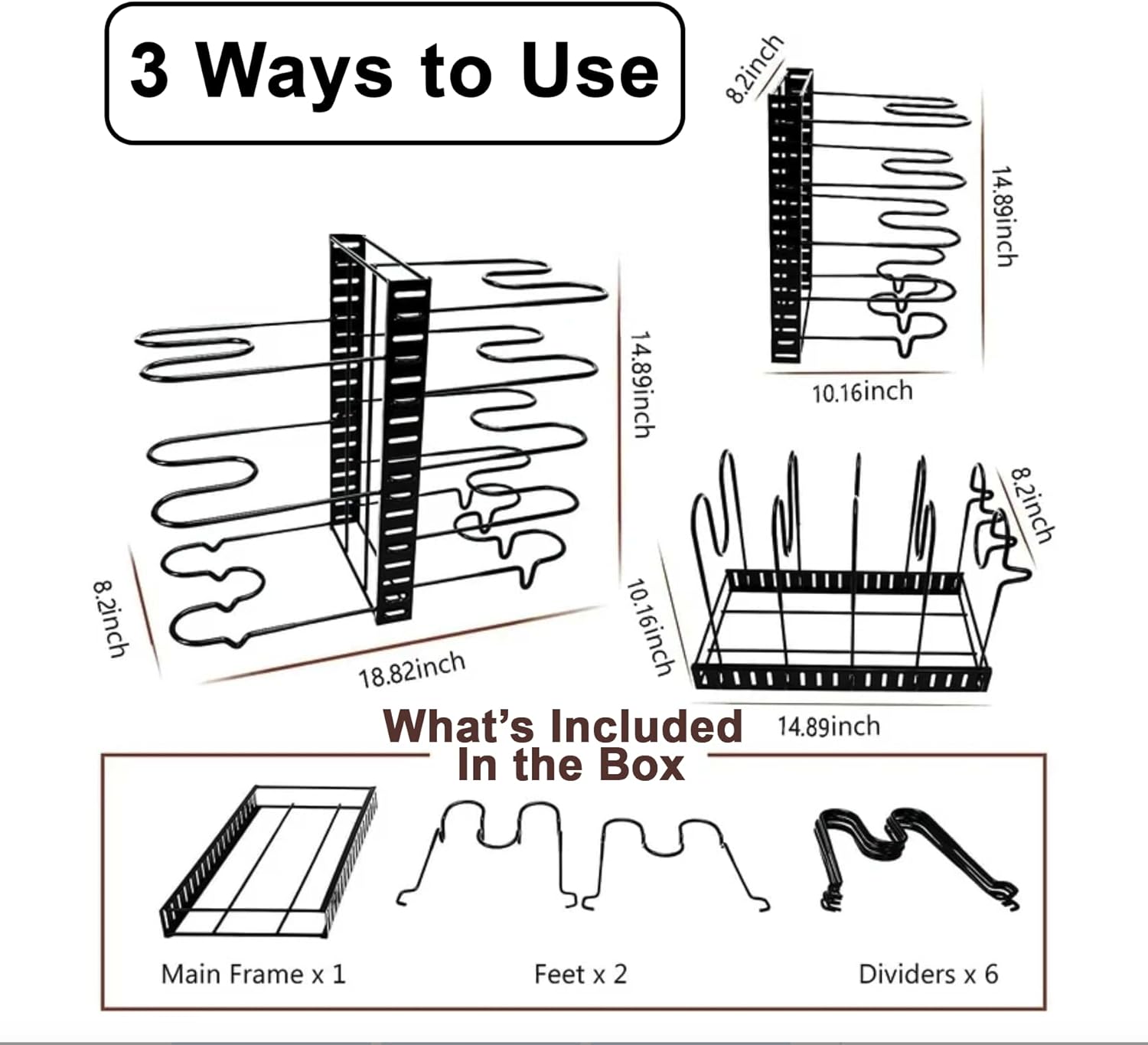 3 Ways to Use

8.2inch

14.89inch

10.16inch

14.89inch

8.2inch

18.82inch

8.2inch

10.16inch

14.89inch

What's Included In the Box

Main Frame x 1

Feet x 2

Dividers x 6