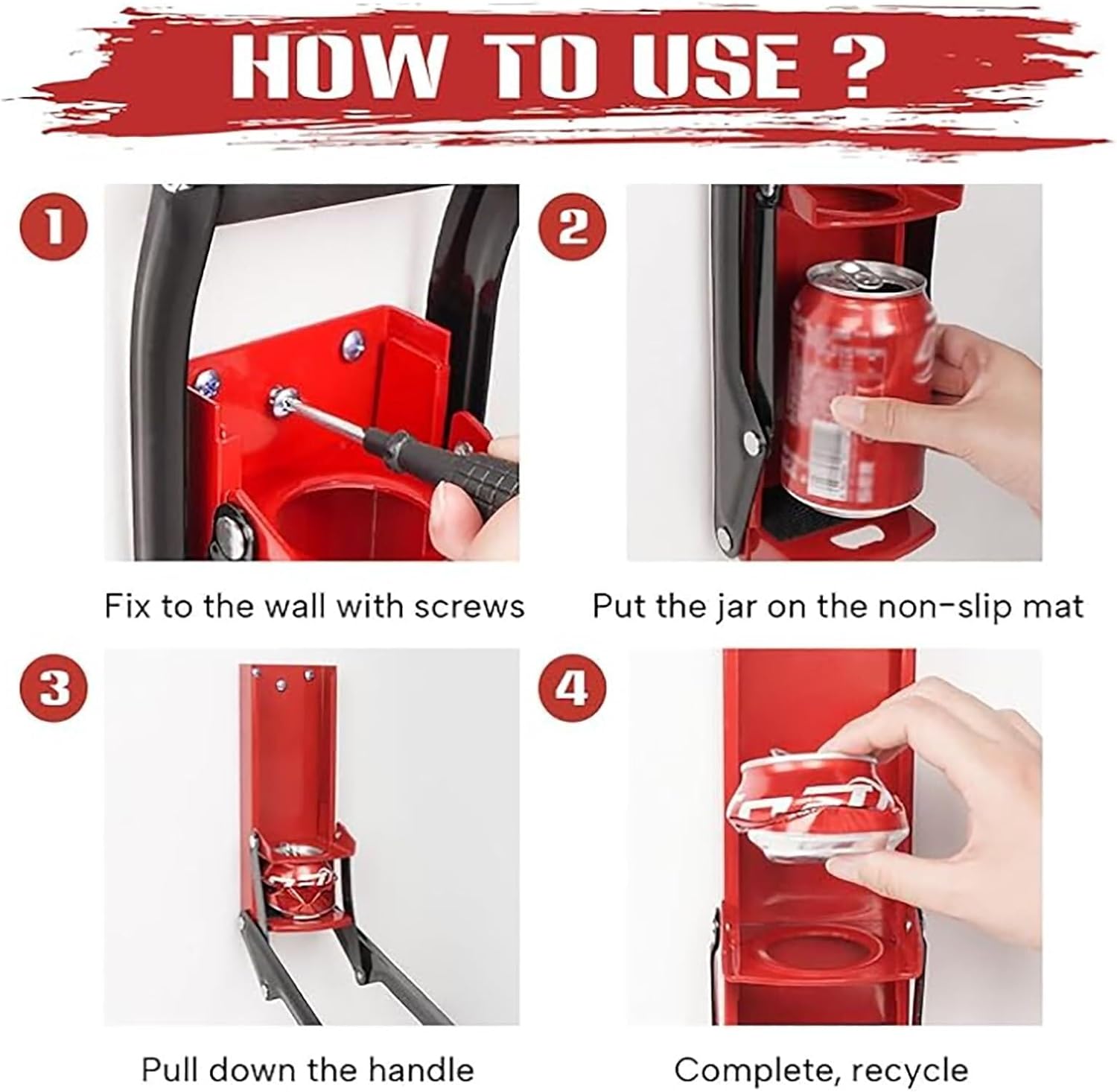 HOW TO USE ?

1

Fix to the wall with screws

2

Put the jar on the non-slip mat

3

Pull down the handle

4

Complete, recycle