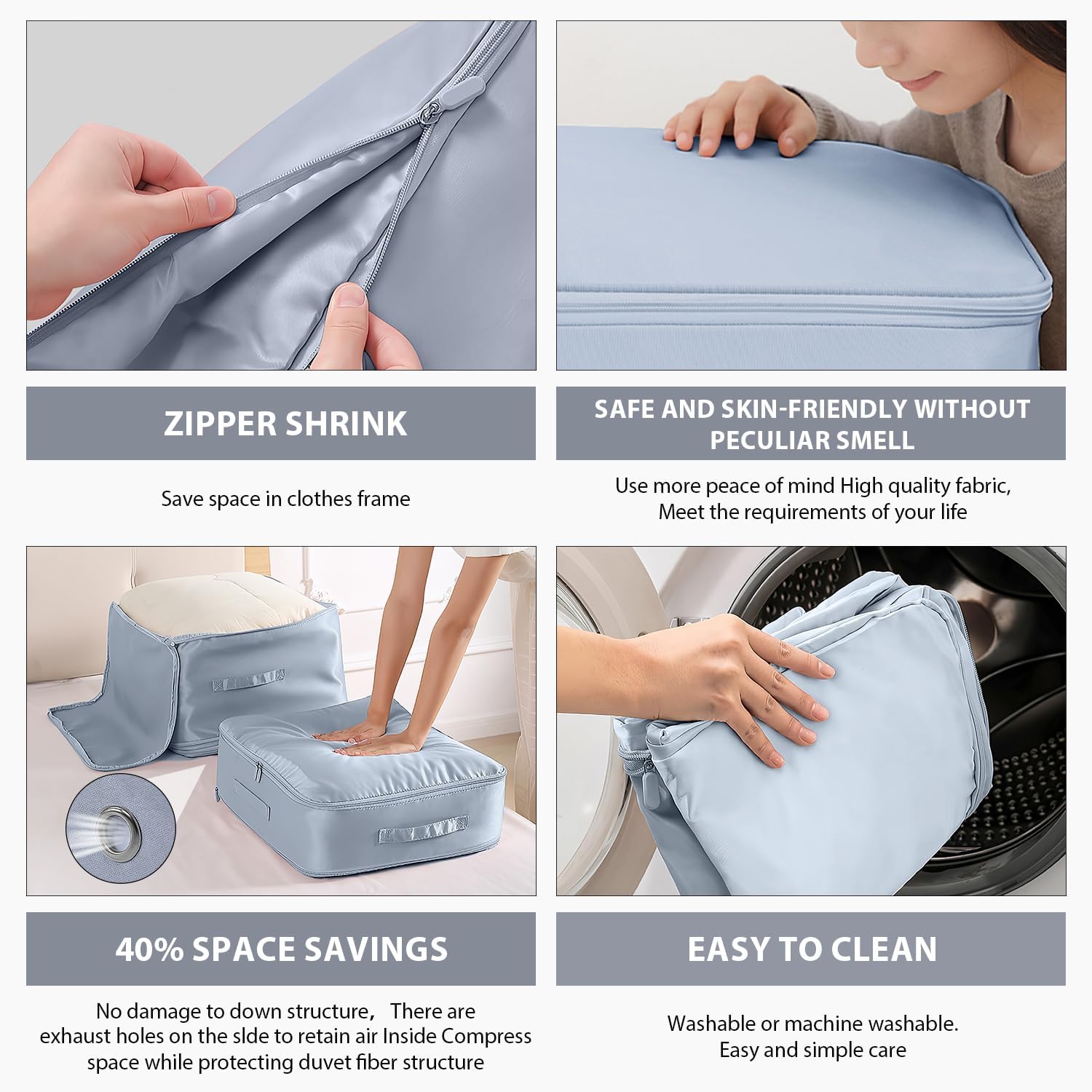 ZIPPER SHRINK

Save space in clothes frame

SAFE AND SKIN-FRIENDLY WITHOUT PECULIAR SMELL

Use more peace of mind High quality fabric, Meet the requirements of your life

40% SPACE SAVINGS

No damage to down structure， There are exhaust holes on the slde to retain air Inside Compress space while protecting duvet fiber structure

EASY TO CLEAN

Washable or machine washable. Easy and simple care