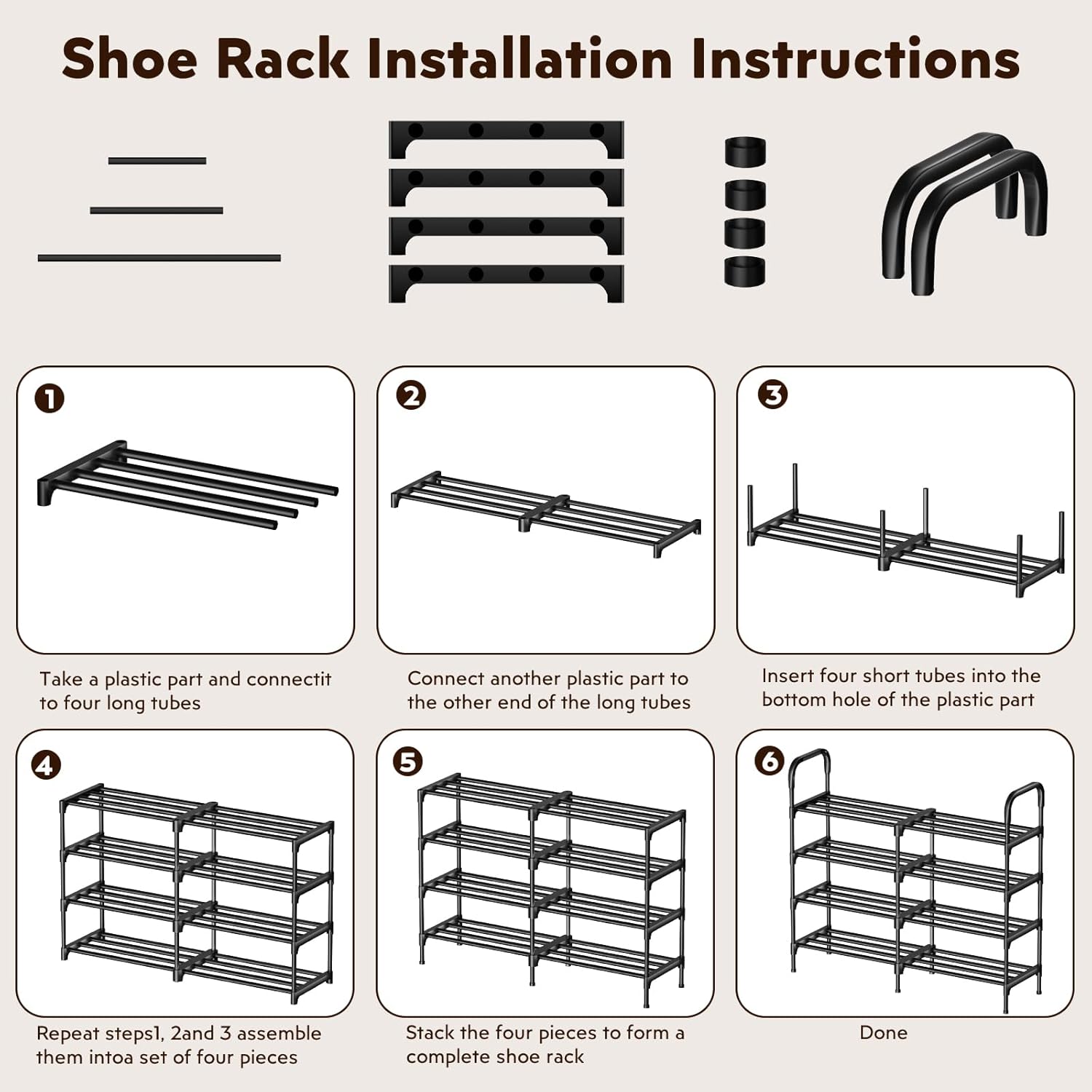 Shoe Rack Installation Instructions

1
Take a plastic part and connectit to four long tubes

2
Connect another plastic part to the other end of the long tubes

3
Insert four short tubes into the bottom hole of the plastic part

4
Repeat steps1, 2and 3 assemble them intoa set of four pieces

5
Stack the four pieces to form a complete shoe rack

6
Done