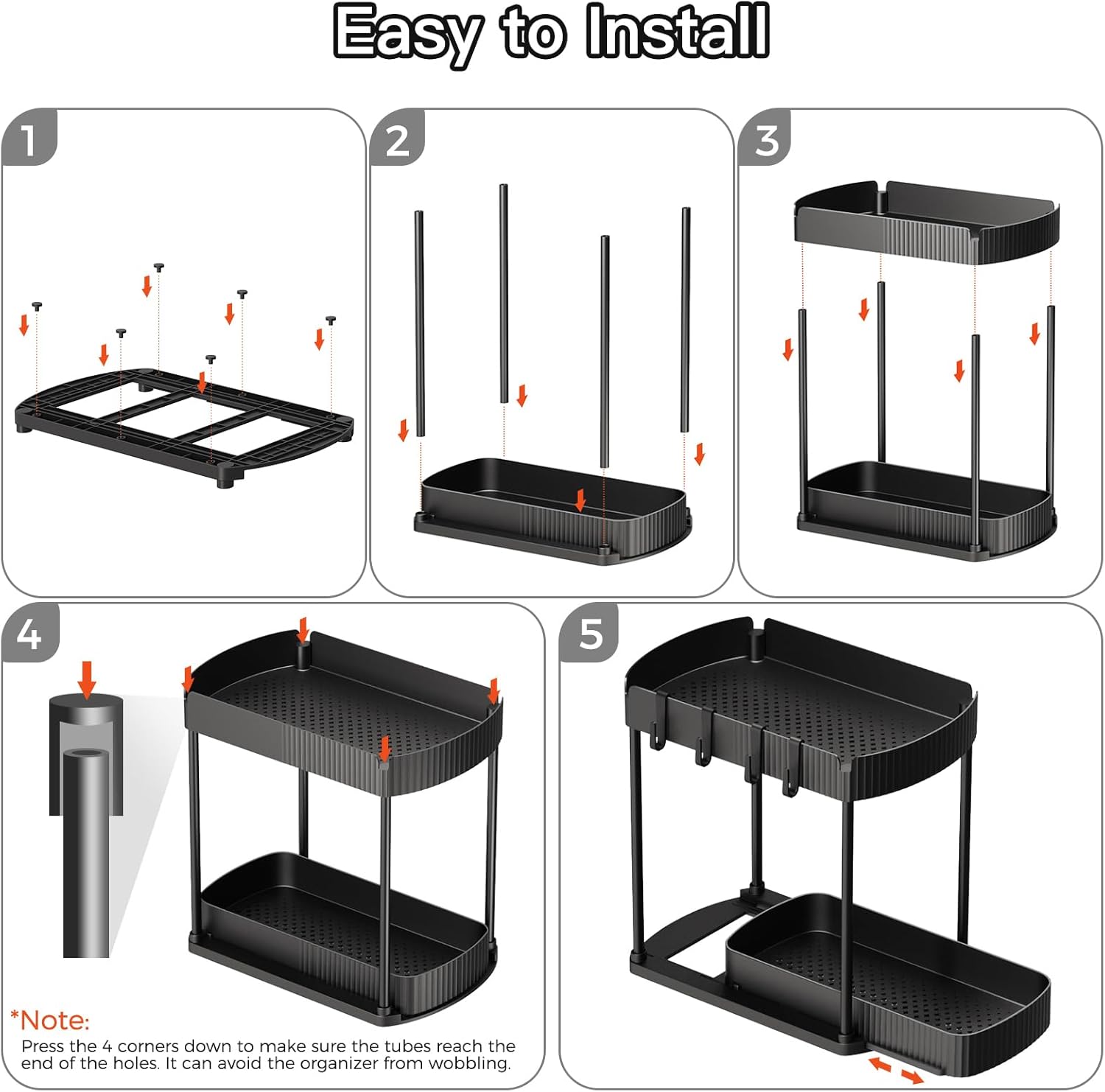 Easy to Install

1

2

3

4

*Note:
Press the 4 corners down to make sure the tubes reach the end of the holes. It can avoid the organizer from wobbling.

5