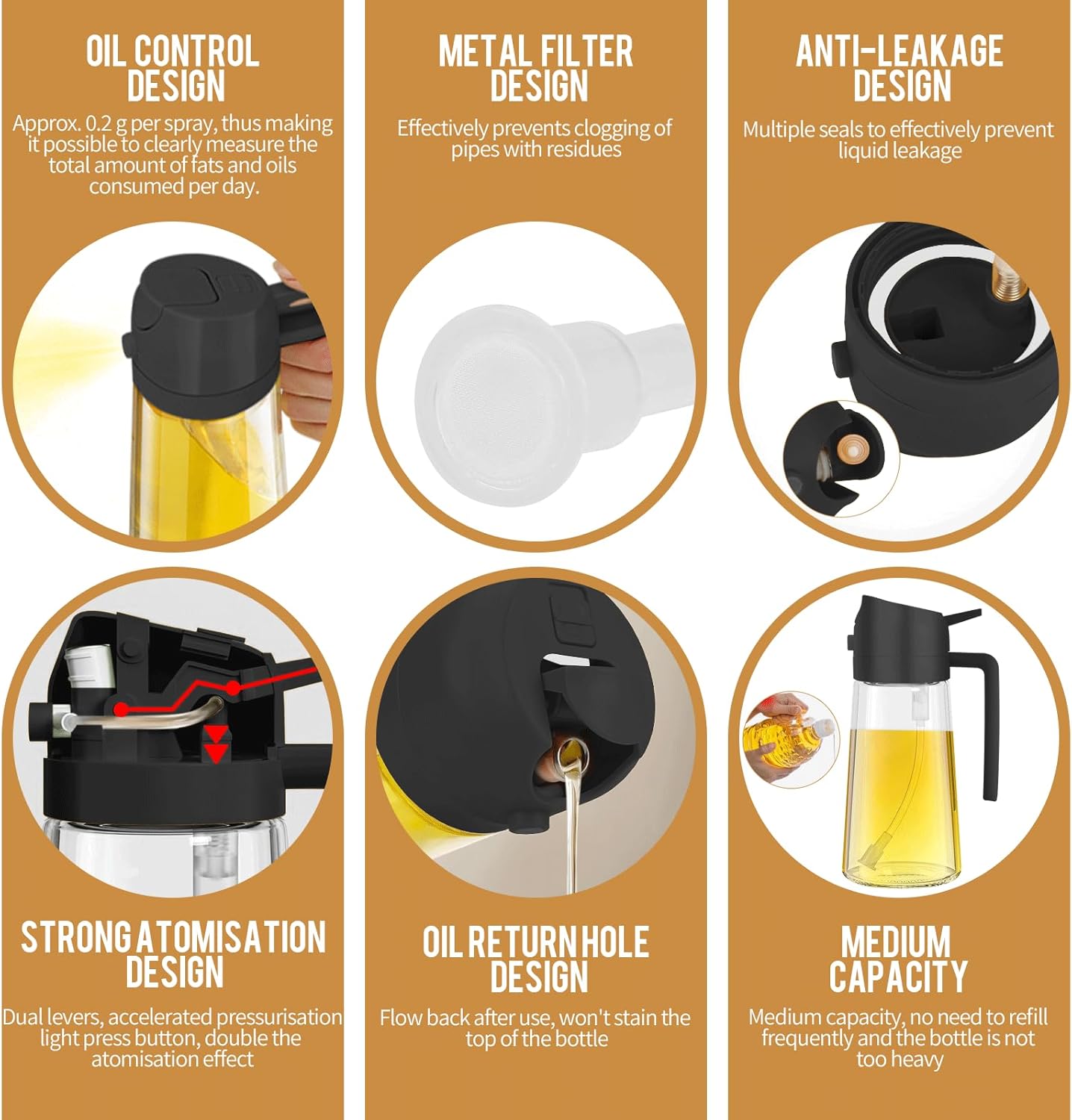 OIL CONTROL DESIGN

Approx. 0.2 g per spray, thus making it possible to clearly measure the total amount of fats and oils consumed per day.

METAL FILTER DESIGN

Effectively prevents clogging of pipes with residues

ANTI-LEAKAGE DESIGN

Multiple seals to effectively prevent liquid leakage

STRONG ATOMISATION DESIGN

Dual levers, accelerated pressurisation light press button, double the atomisation effect

OIL RETURN HOLE DESIGN

Flow back after use, won't stain the top of the bottle

MEDIUM CAPACITY

Medium capacity, no need to refill frequently and the bottle is not too heavy