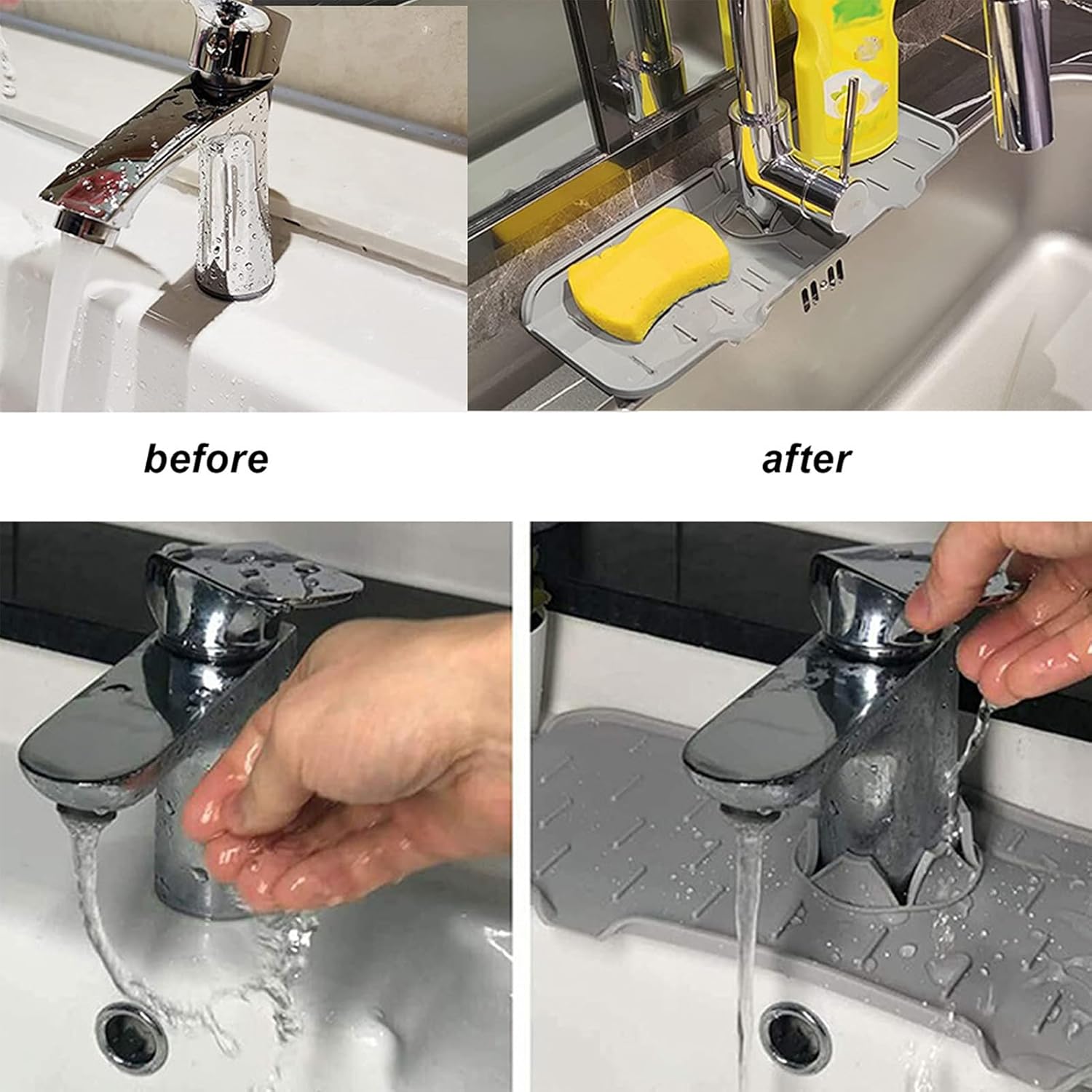 before

after