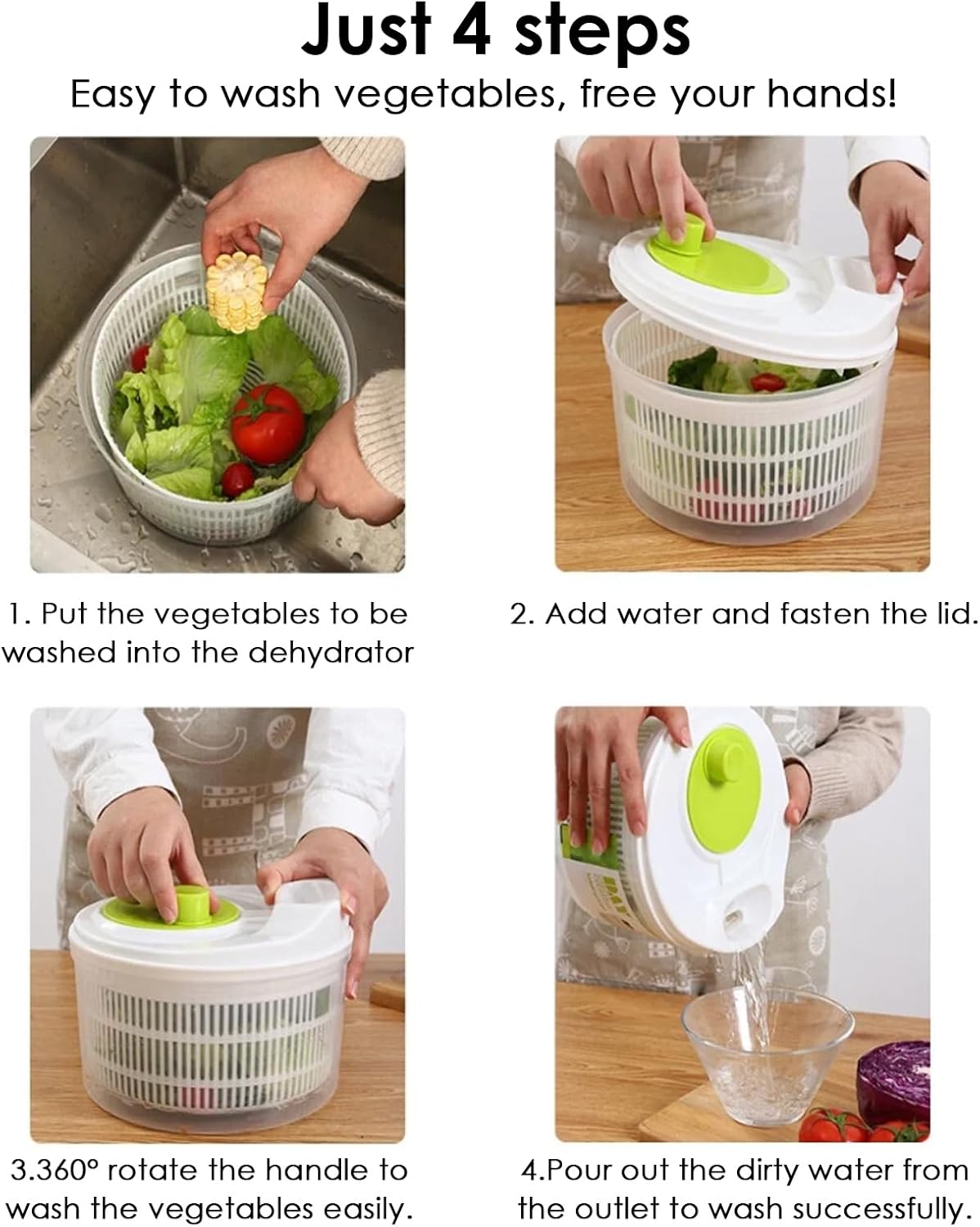 Just 4 steps
Easy to wash vegetables, free your hands!

1. Put the vegetables to be washed into the dehydrator

2. Add water and fasten the lid.

3.360° rotate the handle to wash the vegetables easily.

4.Pour out the dirty water from the outlet to wash successfully.