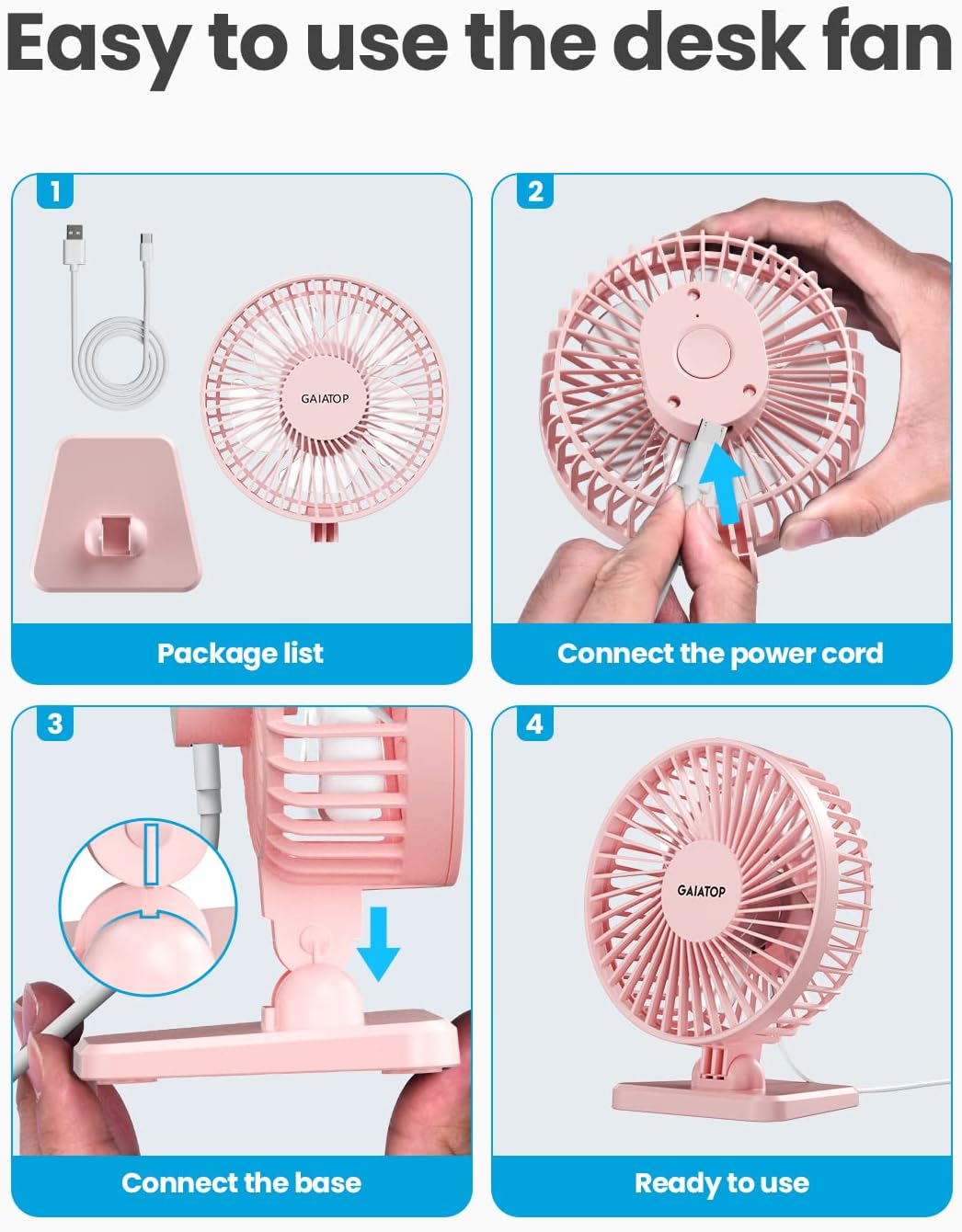 Easy to use the desk fan

1

GAIATOP

Package list

2

Connect the power cord

3

Connect the base

4

GAIATOP

Ready to use