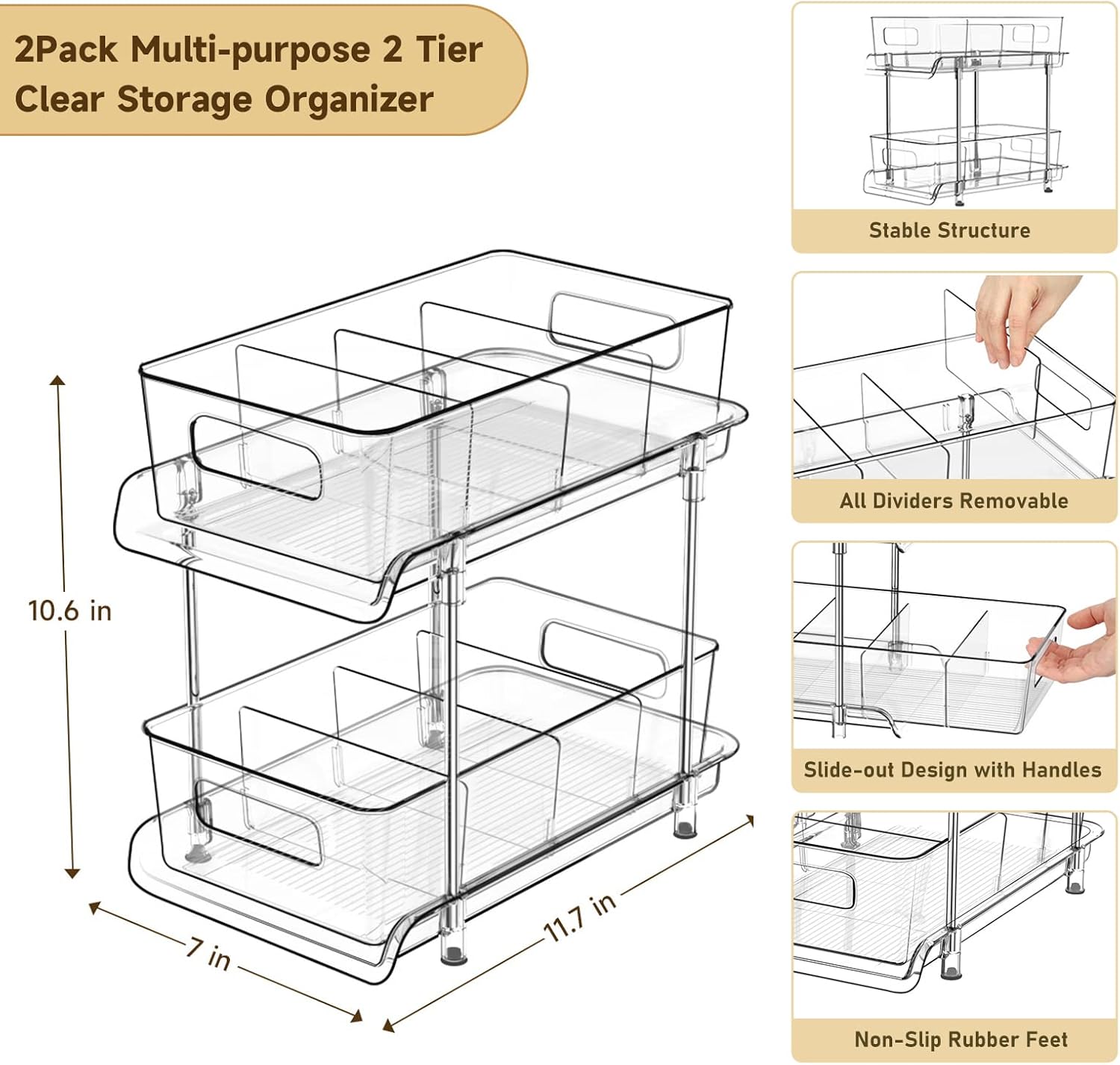 2Pack Multi-purpose 2 Tier Clear Storage Organizer

10.6 in

7 in

11.7 in

Stable Structure

All Dividers Removable

Slide-out Design with Handles

Non-Slip Rubber Feet