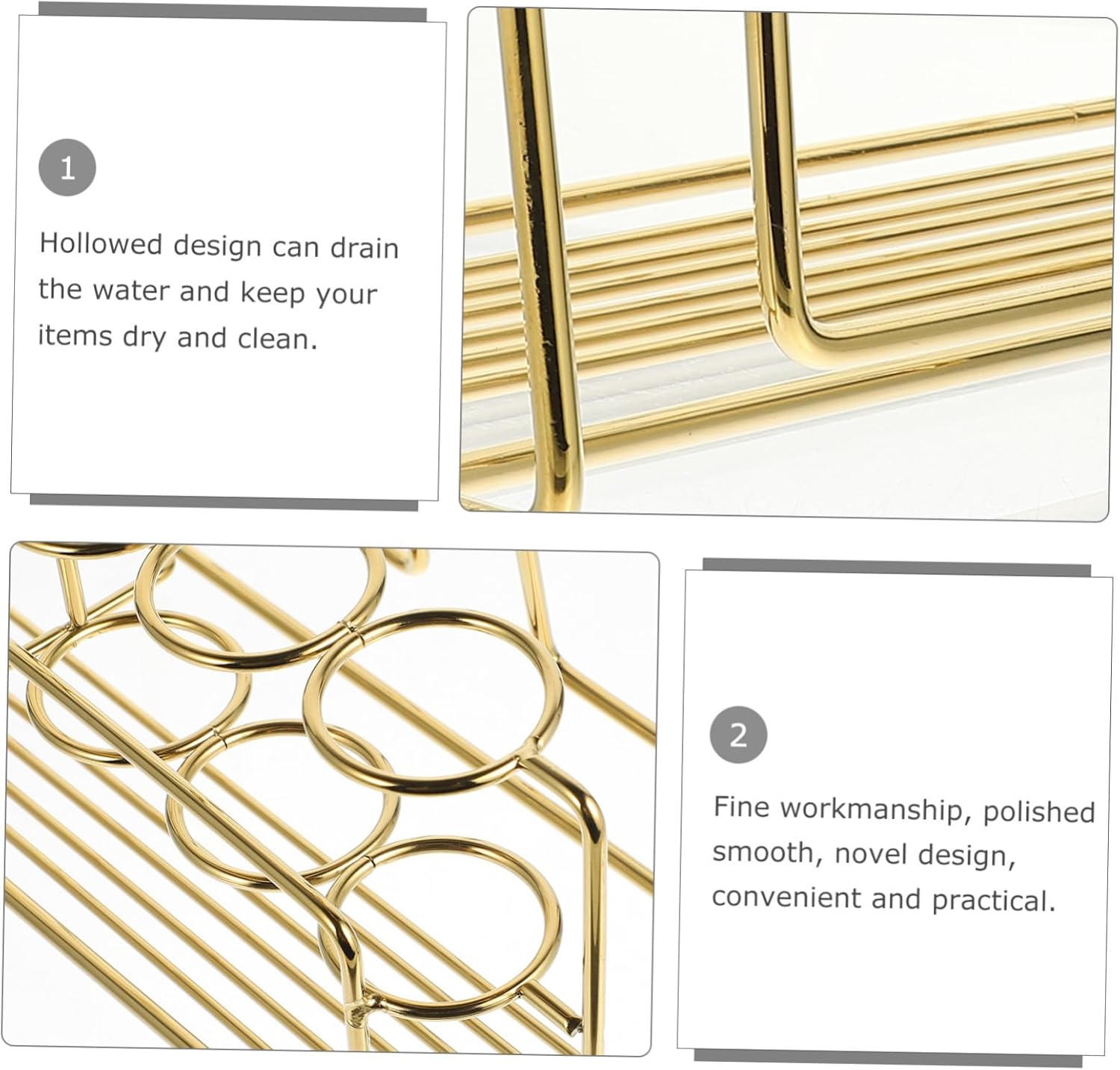 1

Hollowed design can drain the water and keep your items dry and clean.

2

Fine workmanship, polished smooth, novel design, convenient and practical.