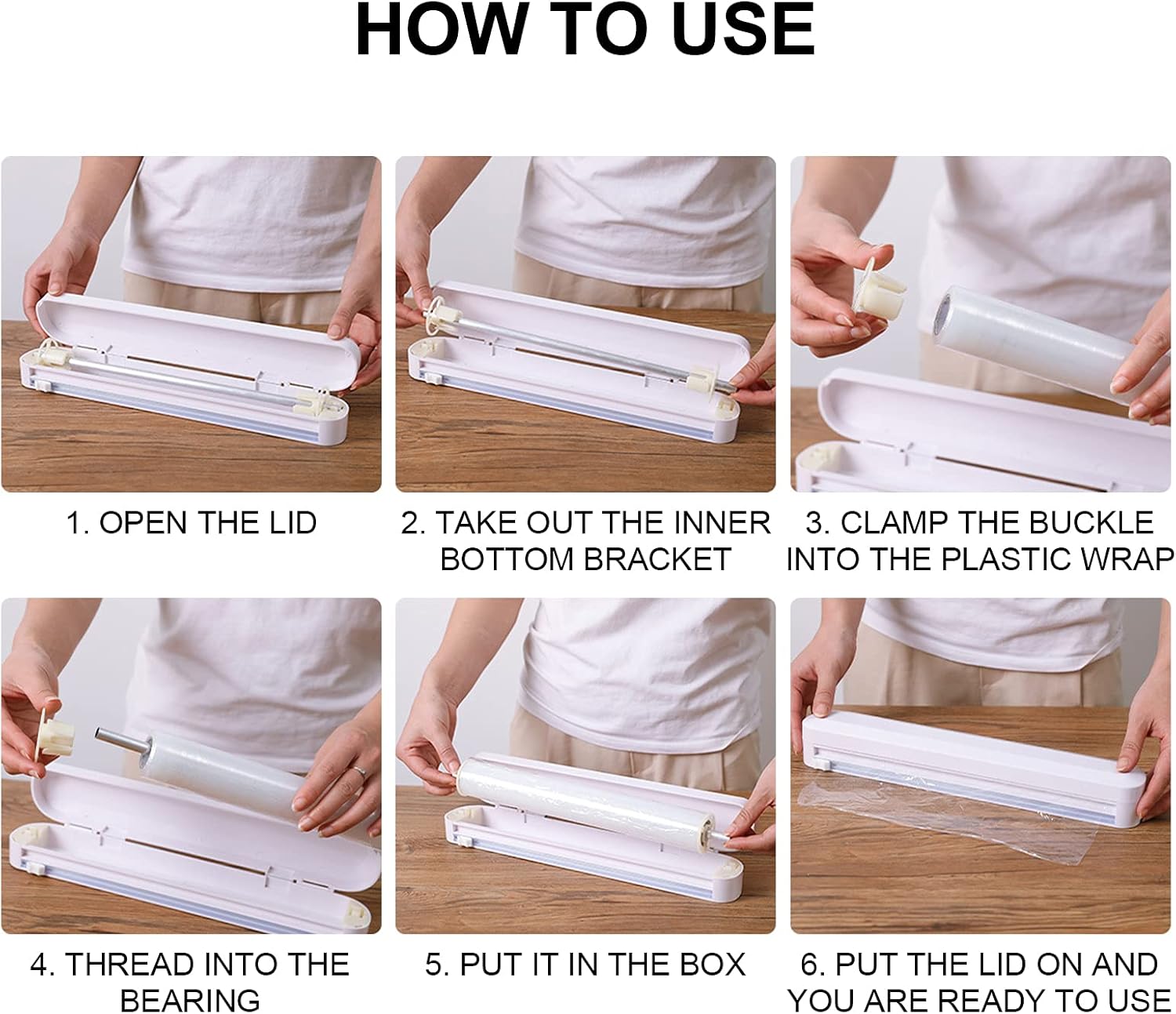 HOW TO USE

1. OPEN THE LID

2. TAKE OUT THE INNER BOTTOM BRACKET

3. CLAMP THE BUCKLE INTO THE PLASTIC WRAP

4. THREAD INTO THE BEARING

5. PUT IT IN THE BOX

6. PUT THE LID ON AND YOU ARE READY TO USE