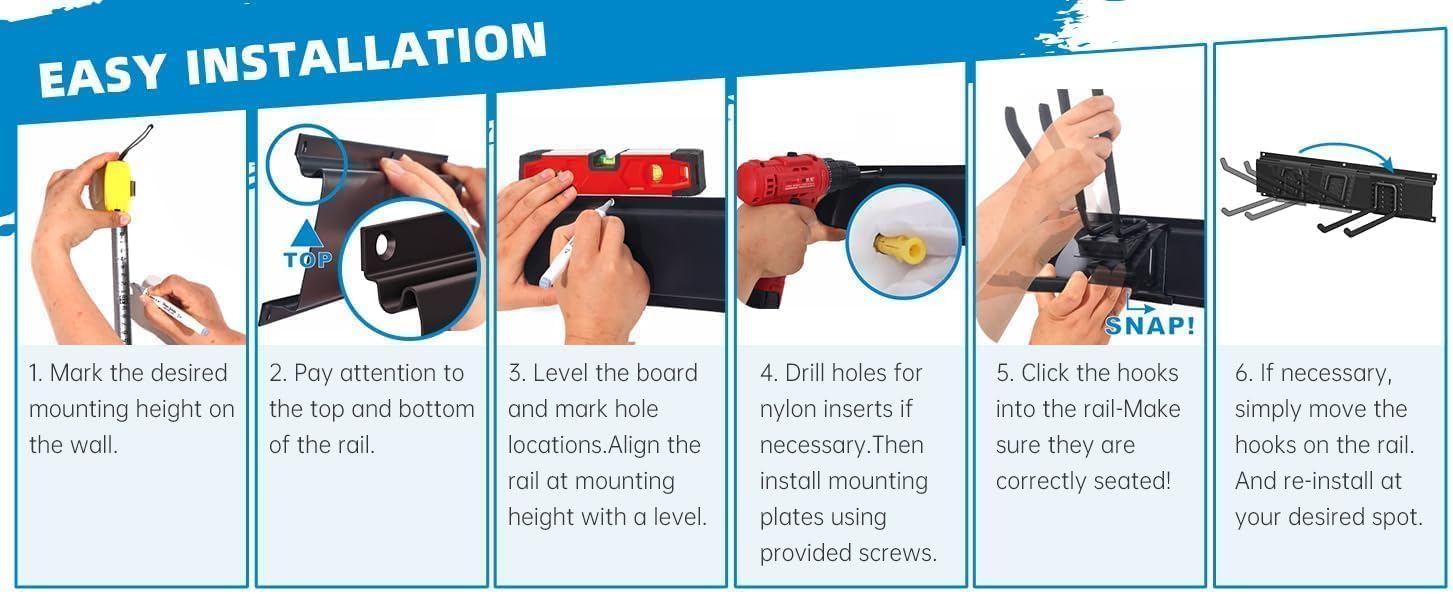 EASY INSTALLATION

TOP

1. Mark the desired mounting height on the wall.

2. Pay attention to the top and bottom of the rail.

3. Level the board and mark hole locations.Align the rail at mounting height with a level.

4. Drill holes for nylon inserts if necessary.Then install mounting plates using provided screws.

SNAP!

5. Click the hooks into the rail-Make sure they are correctly seated!

6. If necessary, simply move the hooks on the rail. And re-install at your desired spot.