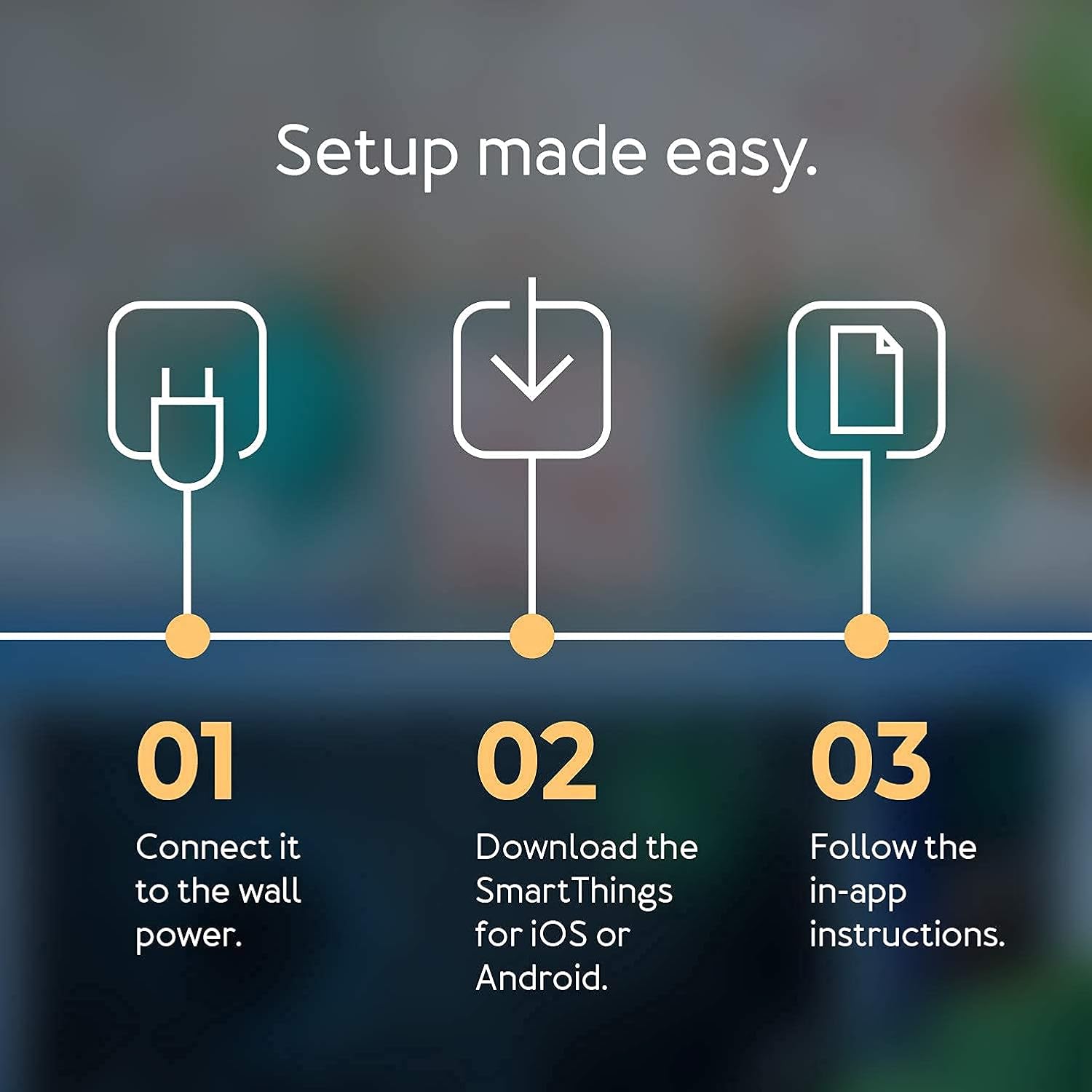 Setup made easy.

01

Connect it to the wall power.

02

Download the SmartThings for iOS or Android.

03

Follow the in-app instructions.