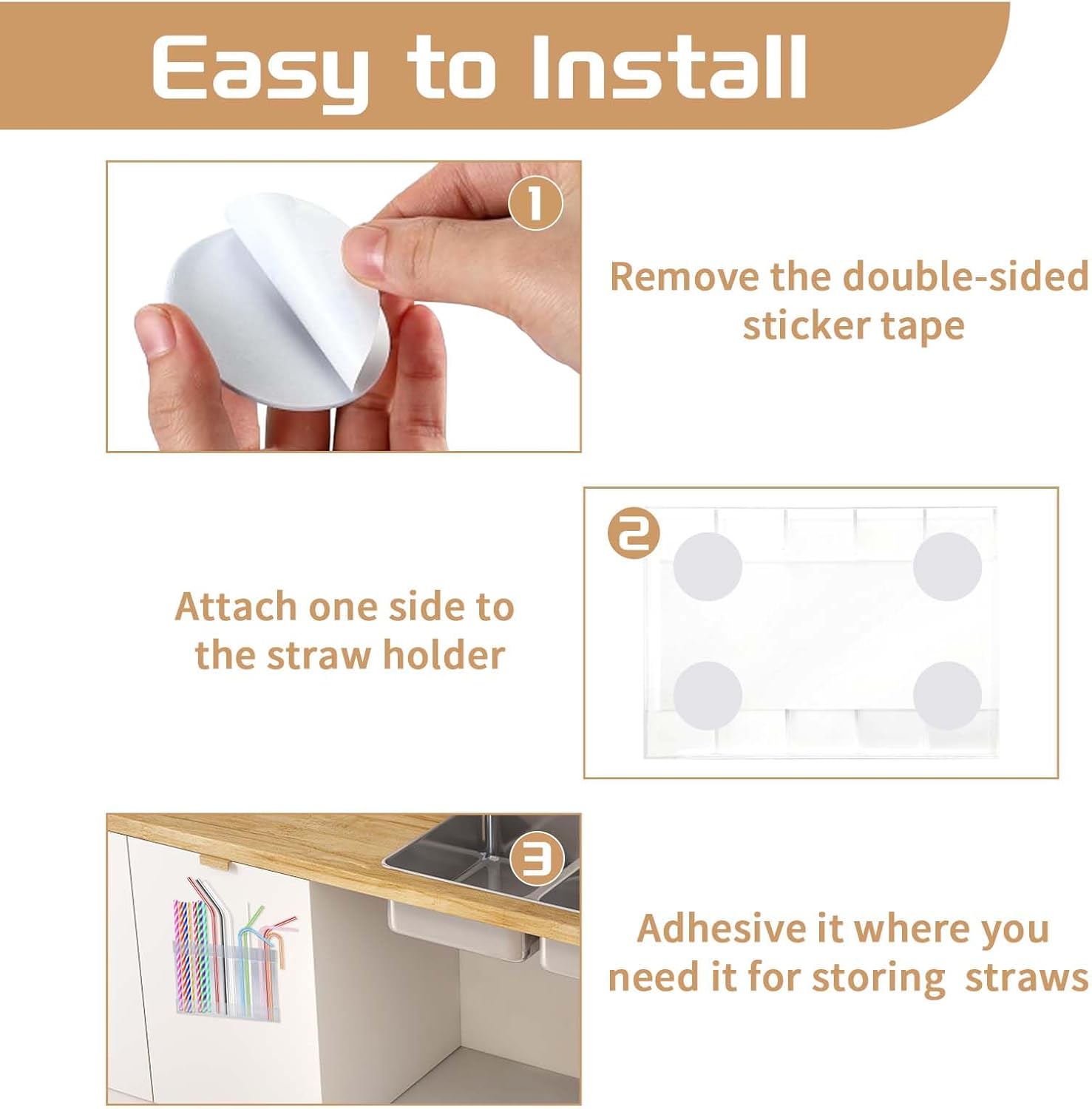 Easy to Install

1

Remove the double-sided sticker tape

2

Attach one side to the straw holder

3

Adhesive it where you need it for storing straws