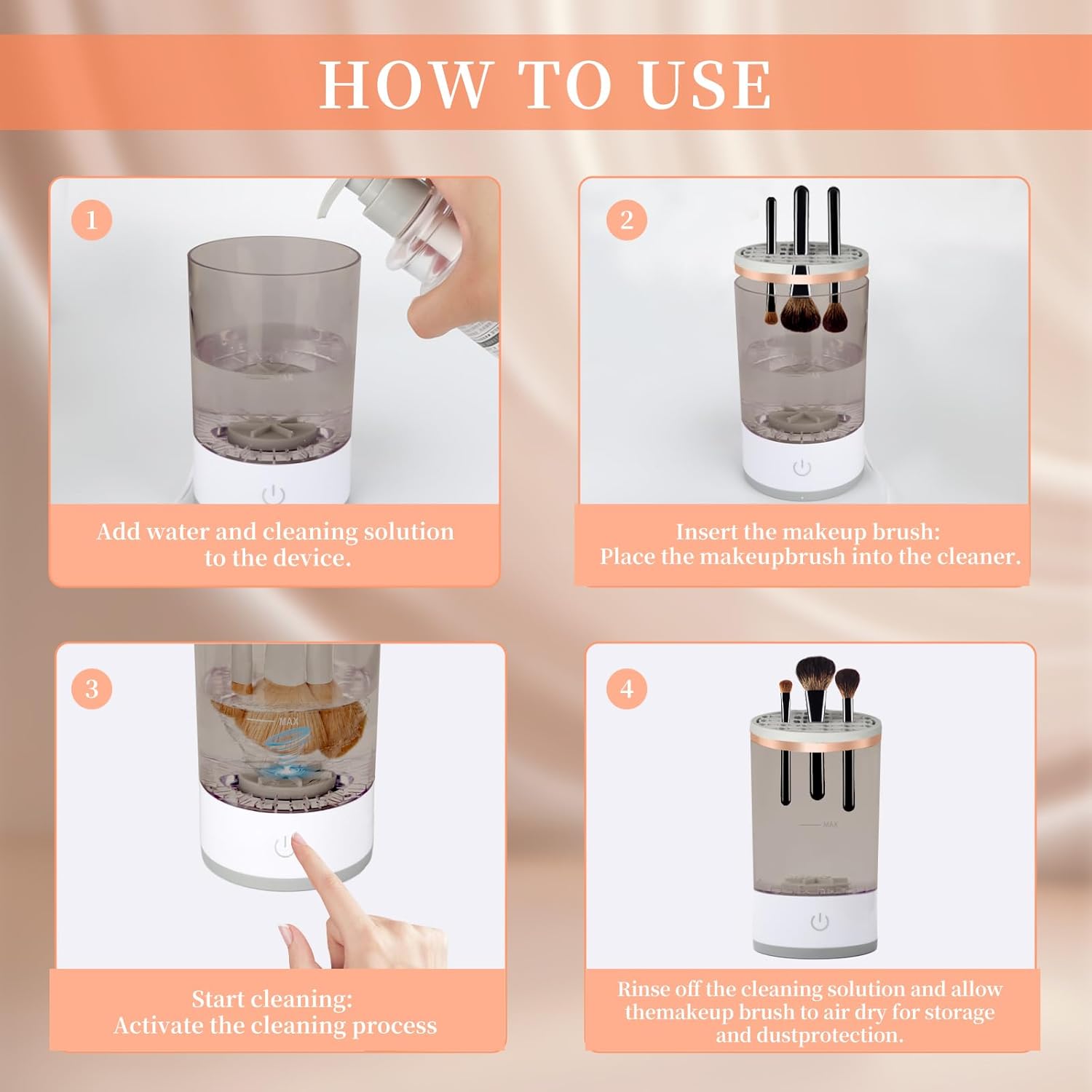 HOW TO USE

1

Add water and cleaning solution to the device.

2

Insert the makeup brush: Place the makeupbrush into the cleaner.

3

MAX

Start cleaning: Activate the cleaning process

4

MAX

Rinse off the cleaning solution and allow themakeup brush to air dry for storage and dustprotection.