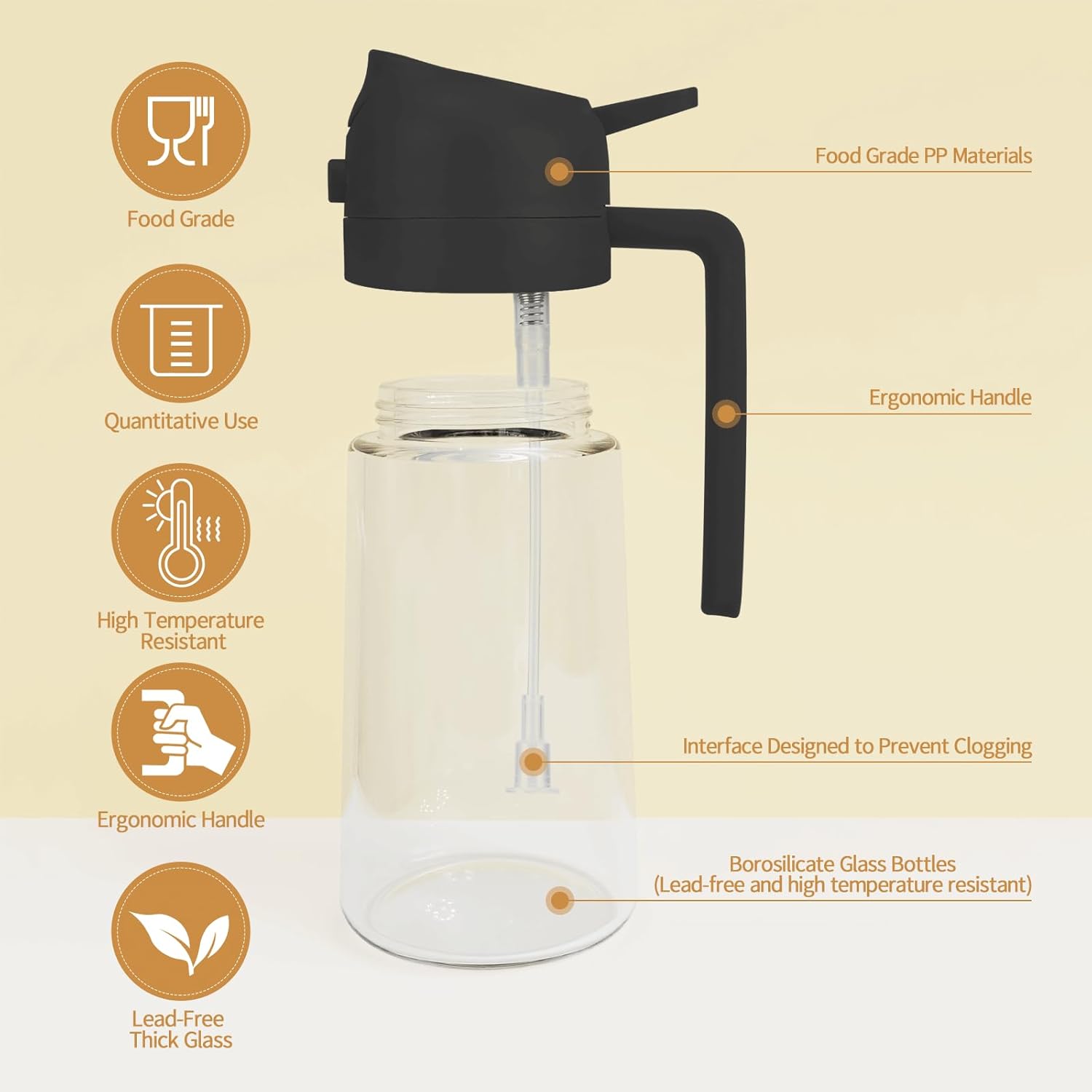 Food Grade

Quantitative Use

High Temperature Resistant

Ergonomic Handle

Lead-Free Thick Glass

Food Grade PP Materials

Ergonomic Handle

Interface Designed to Prevent Clogging

Borosilicate Glass Bottles
(Lead-free and high temperature resistant)