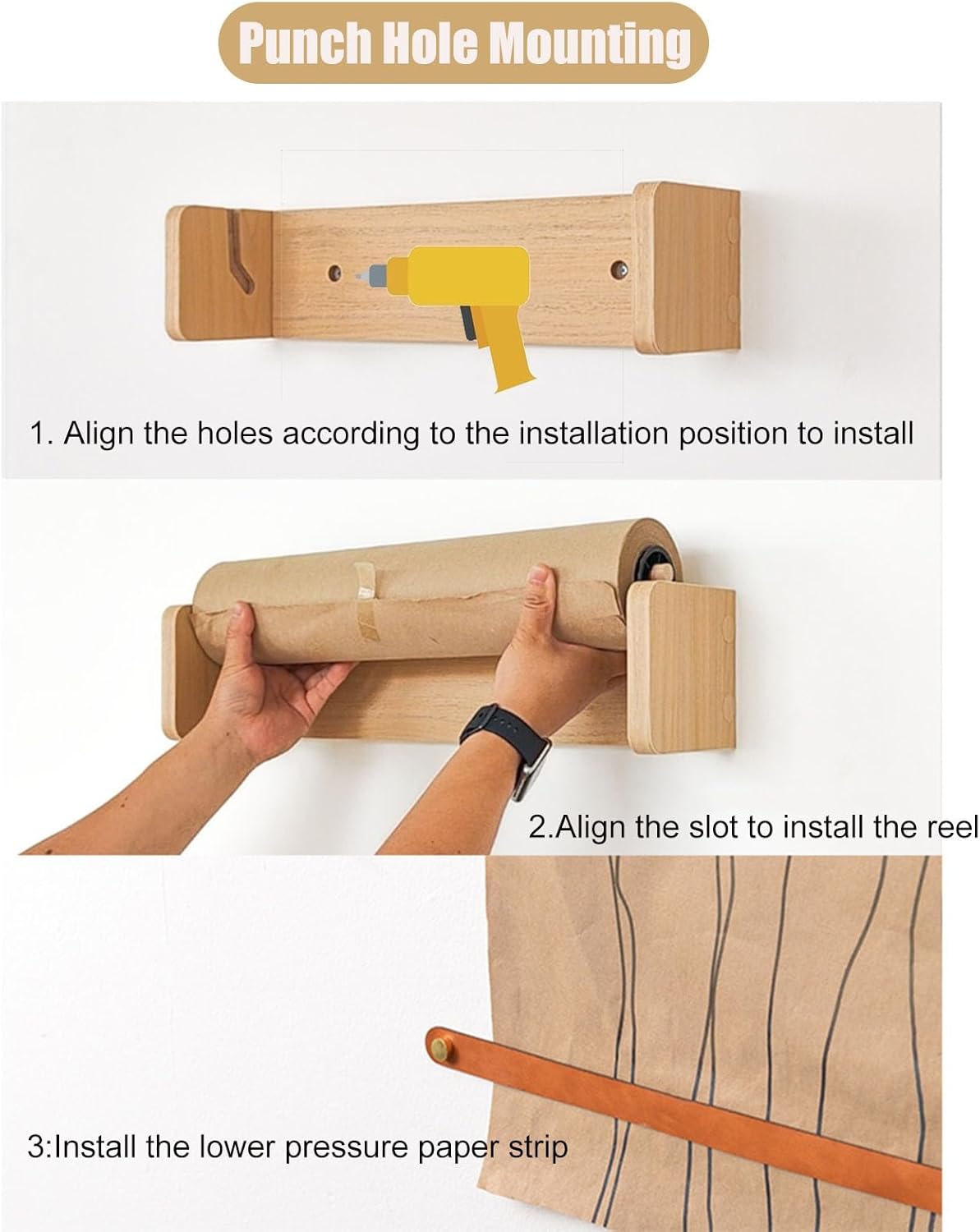 Punch Hole Mounting

1. Align the holes according to the installation position to install

2.Align the slot to install the reel

3:Install the lower pressure paper strip