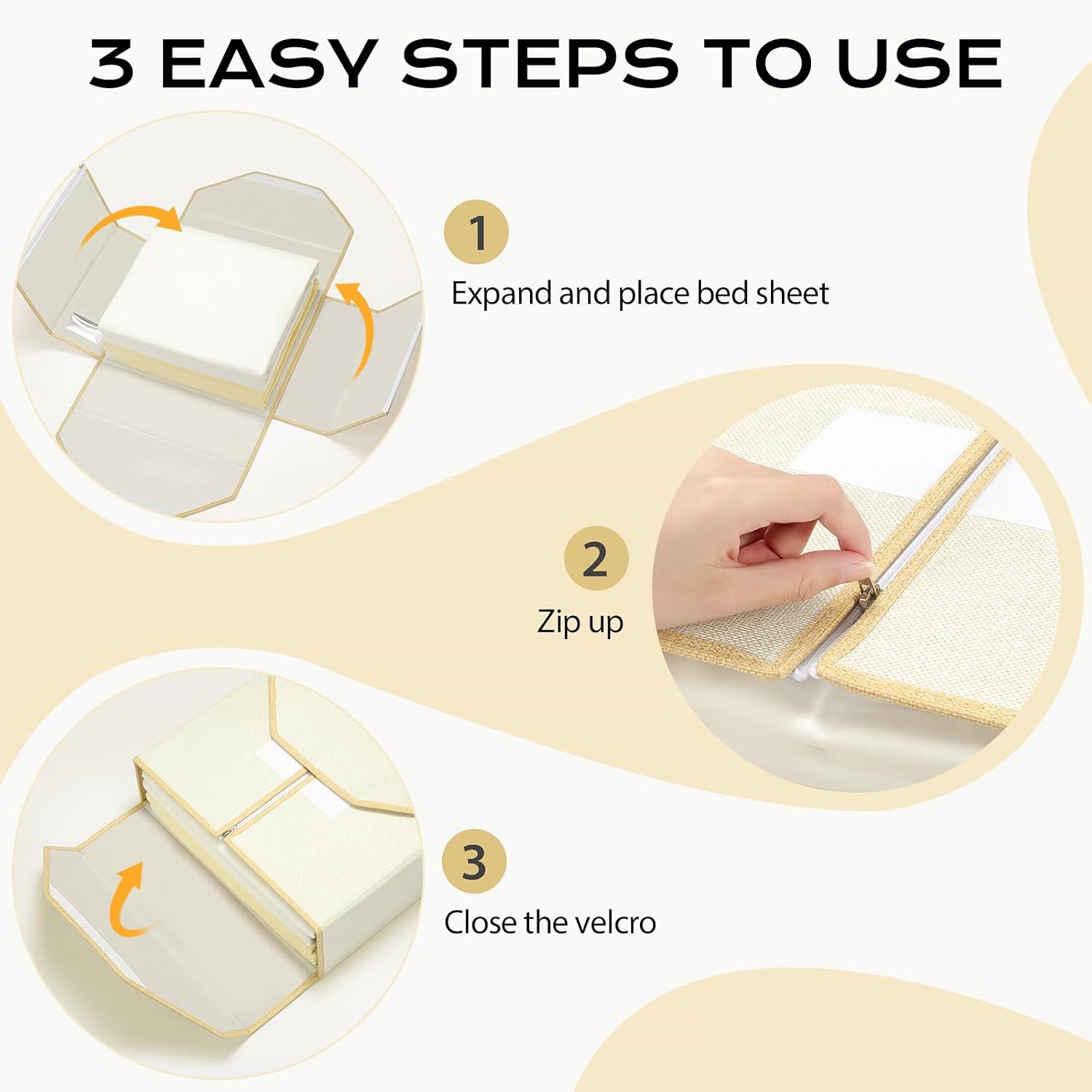 3 EASY STEPS TO USE

1

Expand and place bed sheet

2

Zip up

3

Close the velcro